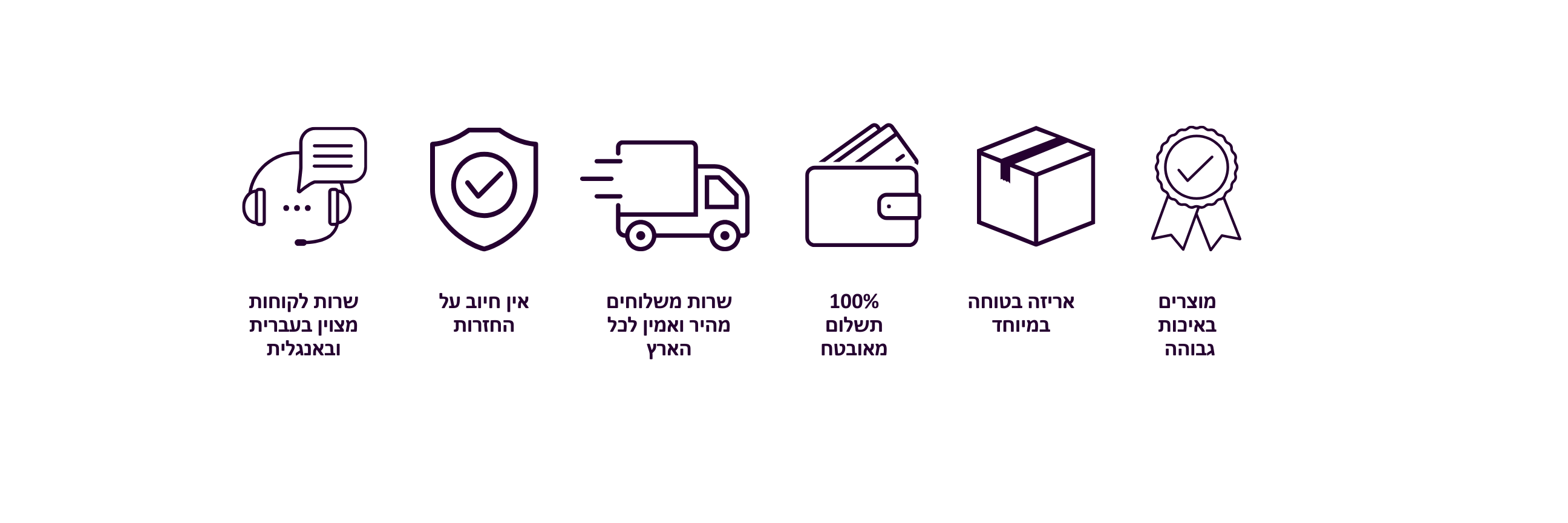 מוצרים באיכות גבוהה

אריזה בטוחה במיוחד

100% תשלום מאובטח

שרות משלוחים מהיר ואמין לכל הארץ

אין חיוב על החזרות

שרות לקוחות מצוין בעברית ובאנגלית